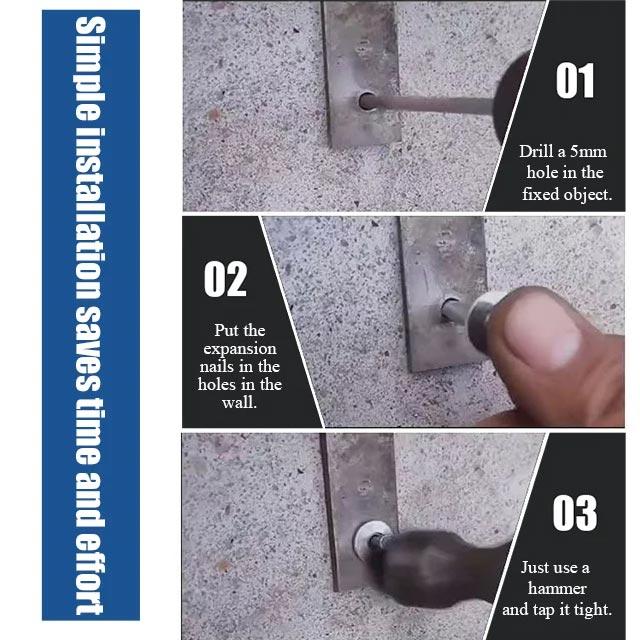 Simple installation saves time and effort

01

Drill a 5mm hole in the fixed object.

02

Put the expansion nails in the holes in the wall.

03

Just use a hammer and tap it tight.