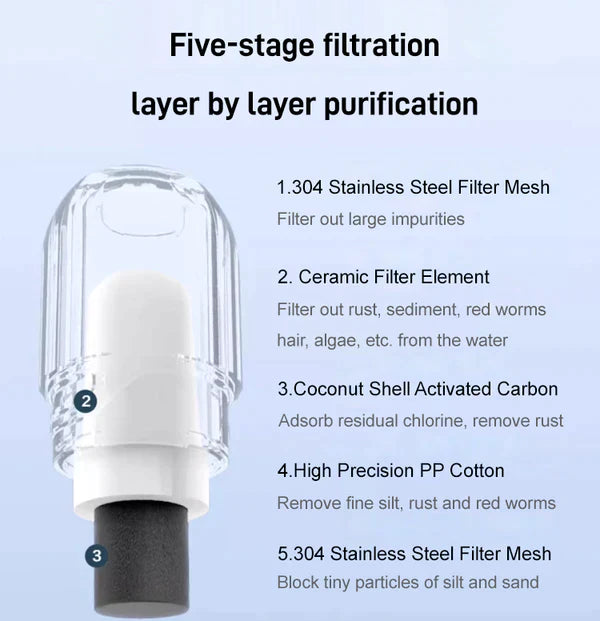 Five-stage filtration

layer by layer purification

2

3

1.304 Stainless Steel Filter Mesh
Filter out large impurities

2. Ceramic Filter Element
Filter out rust, sediment, red worms hair, algae, etc. from the water

3.Coconut Shell Activated Carbon
Adsorb residual chlorine, remove rust

4.High Precision PP Cotton
Remove fine silt, rust and red worms

5.304 Stainless Steel Filter Mesh
Block tiny particles of silt and sand