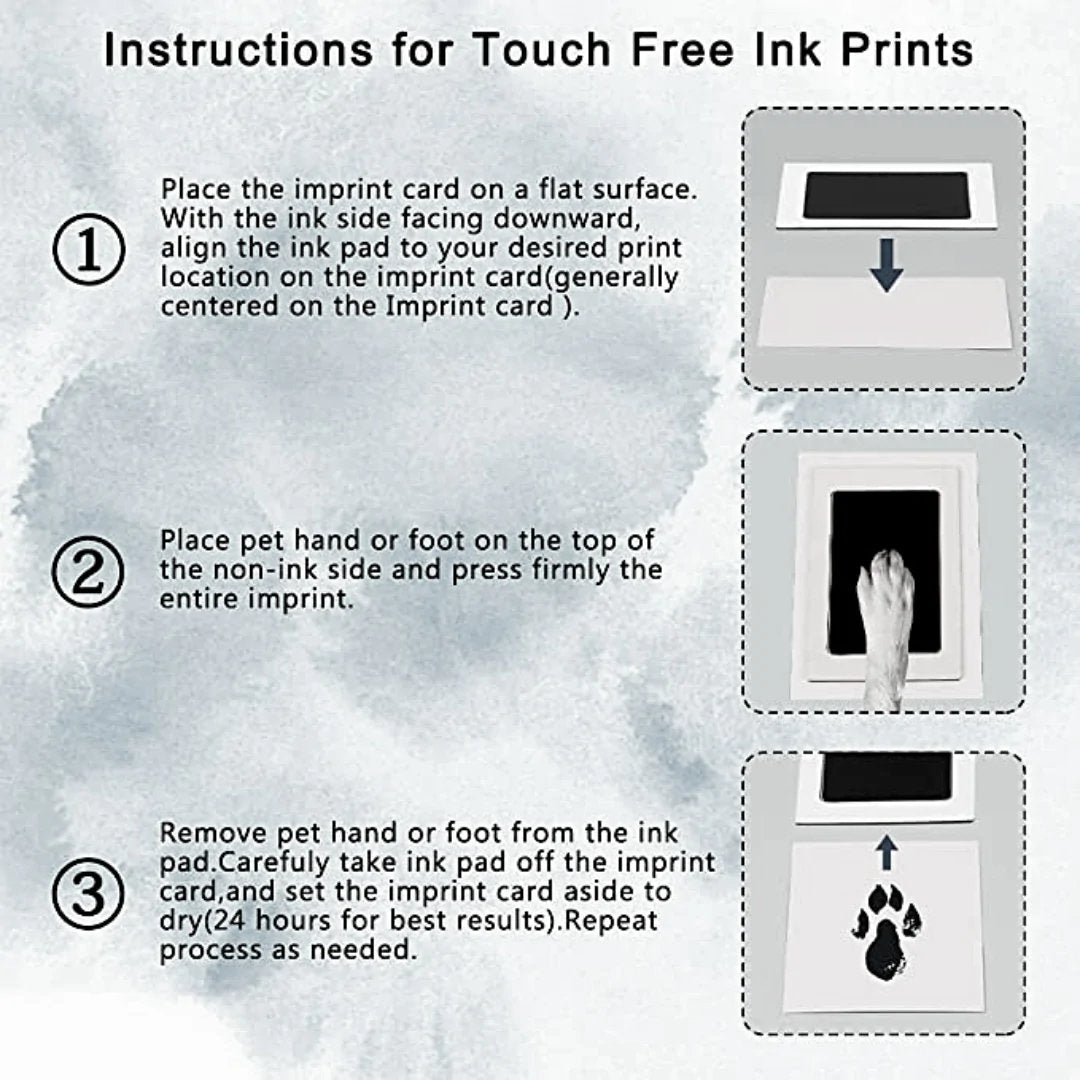 Instructions for Touch Free Ink Prints

①

Place the imprint card on a flat surface. With the ink side facing downward, align the ink pad to your desired print location on the imprint card(generally centered on the Imprint card ).

②

Place pet hand or foot on the top of the non-ink side and press firmly the entire imprint.

③

Remove pet hand or foot from the ink pad.Carefuly take ink pad off the imprint card,and set the imprint card aside to dry(24 hours for best results).Repeat process as needed.