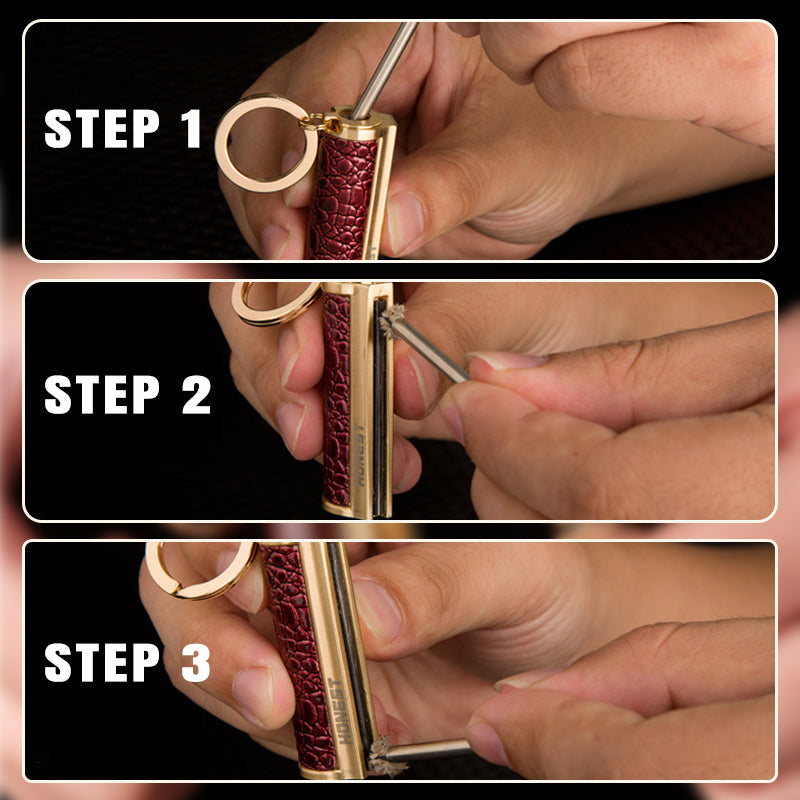 STEP 1

STEP 2

HONEST

STEP 3

HONEST