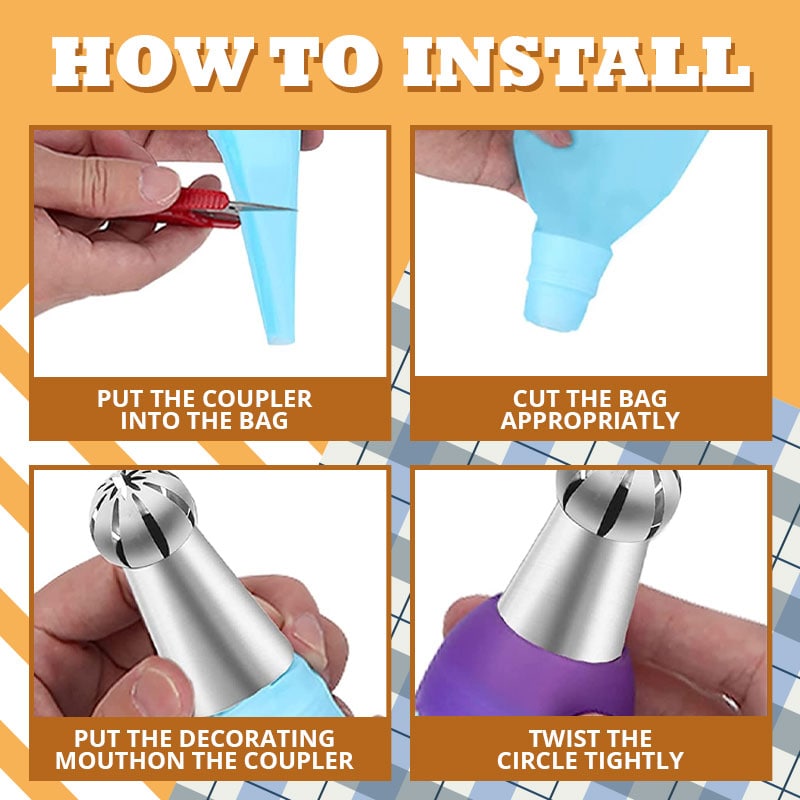 HOW TO INSTALL

PUT THE COUPLER INTO THE BAG

CUT THE BAG APPROPRIATLY

PUT THE DECORATING MOUTHON THE COUPLER

TWIST THE CIRCLE TIGHTLY