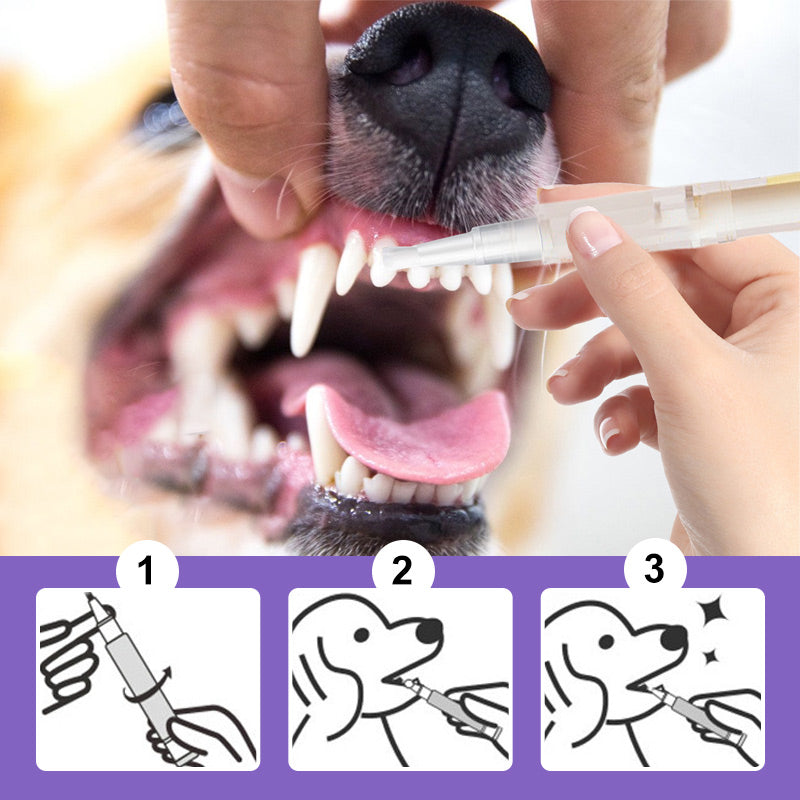 1

2

3