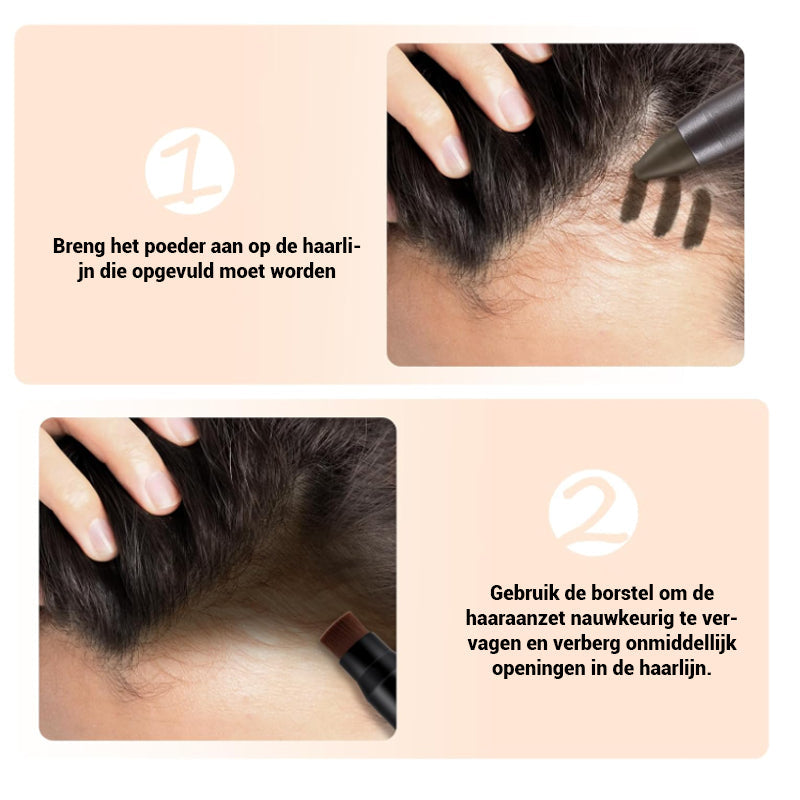 1

Breng het poeder aan op de haarlijn die opgevuld moet worden

2

Gebruik de borstel om de haaraanzet nauwkeurig te vervagen en verberg onmiddellijk openingen in de haarlijn.